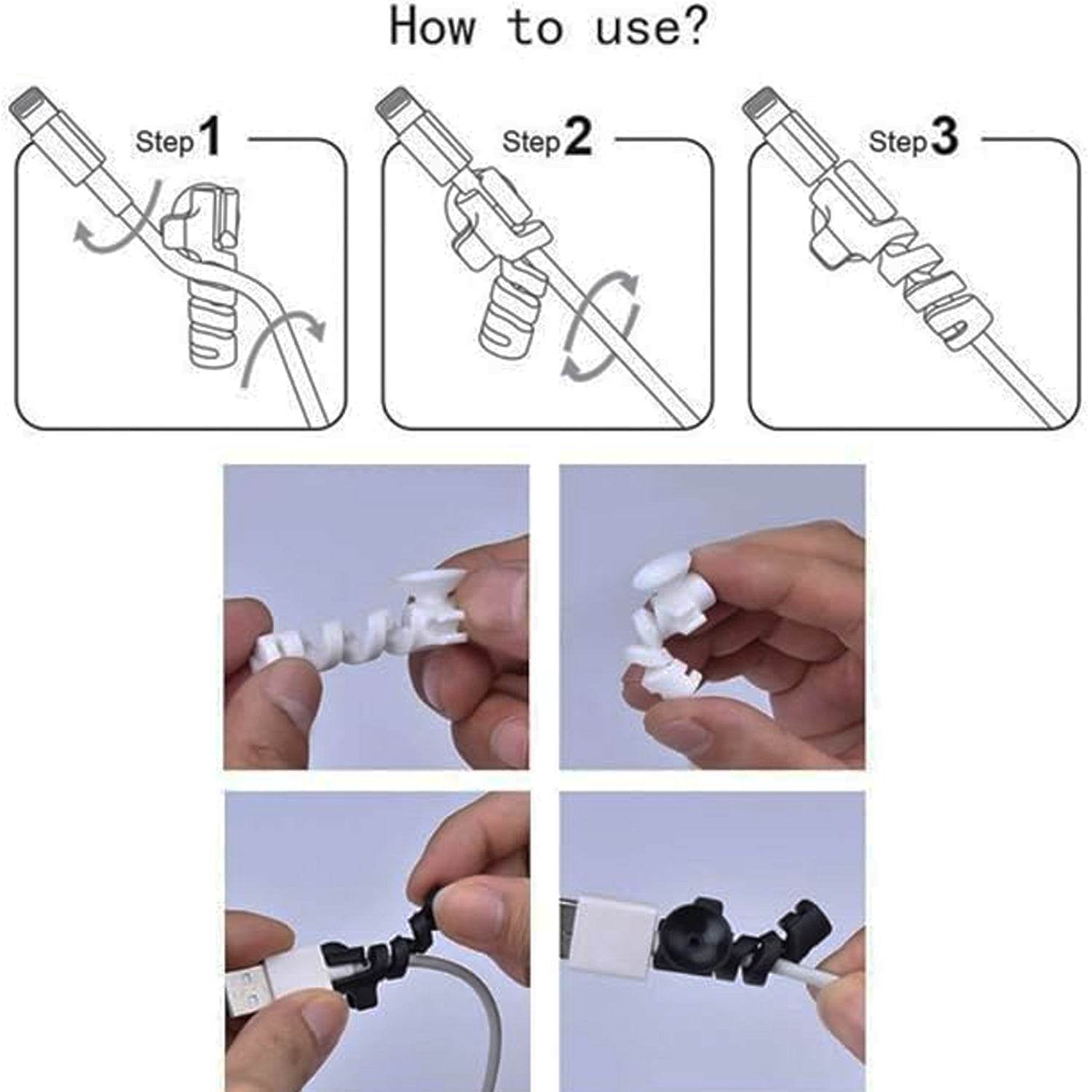 How to use?

Step 1

Step 2

Step 3