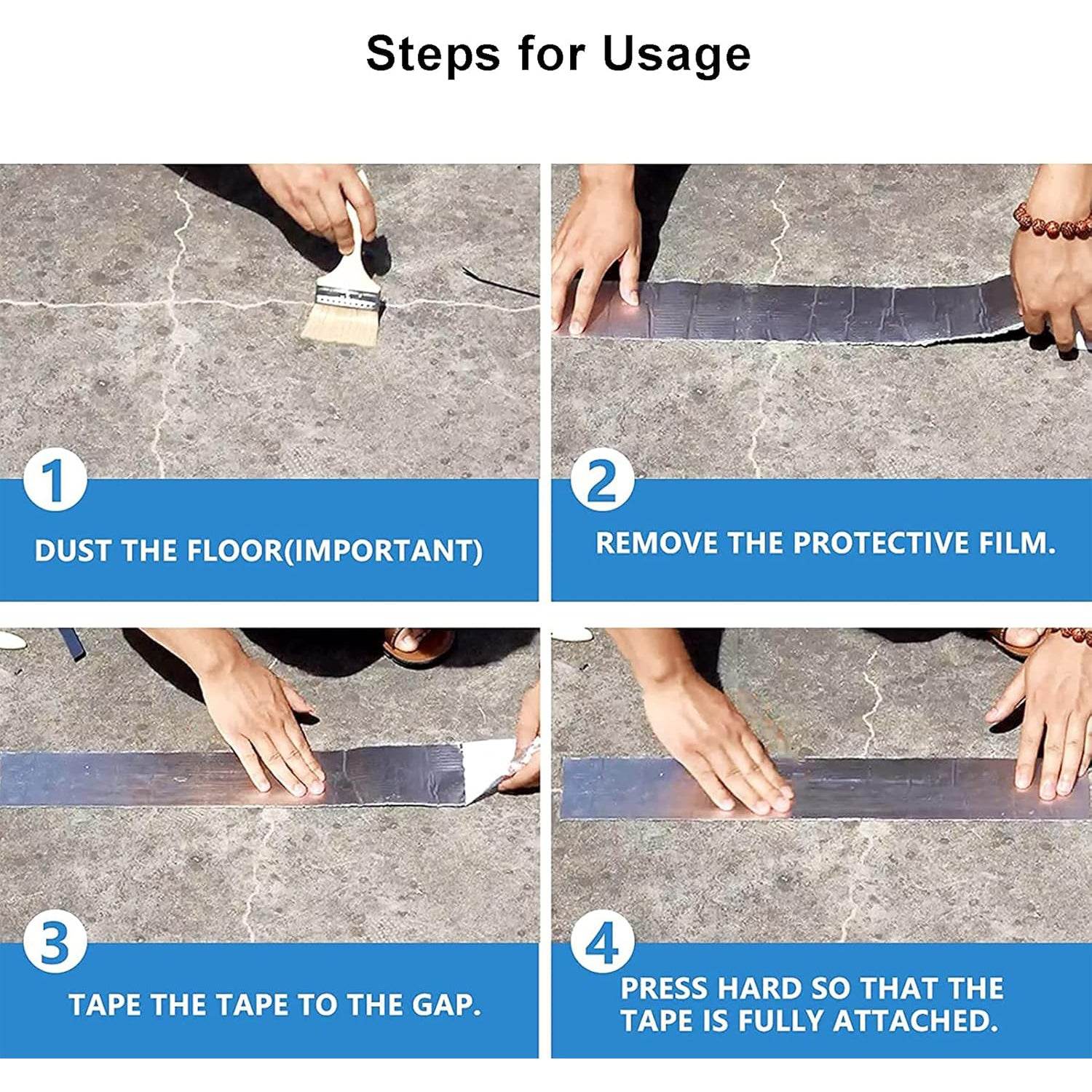 Steps for Usage

1
DUST THE FLOOR(IMPORTANT)

2
REMOVE THE PROTECTIVE FILM.

3
TAPE THE TAPE TO THE GAP.

4
PRESS HARD SO THAT THE TAPE IS FULLY ATTACHED.