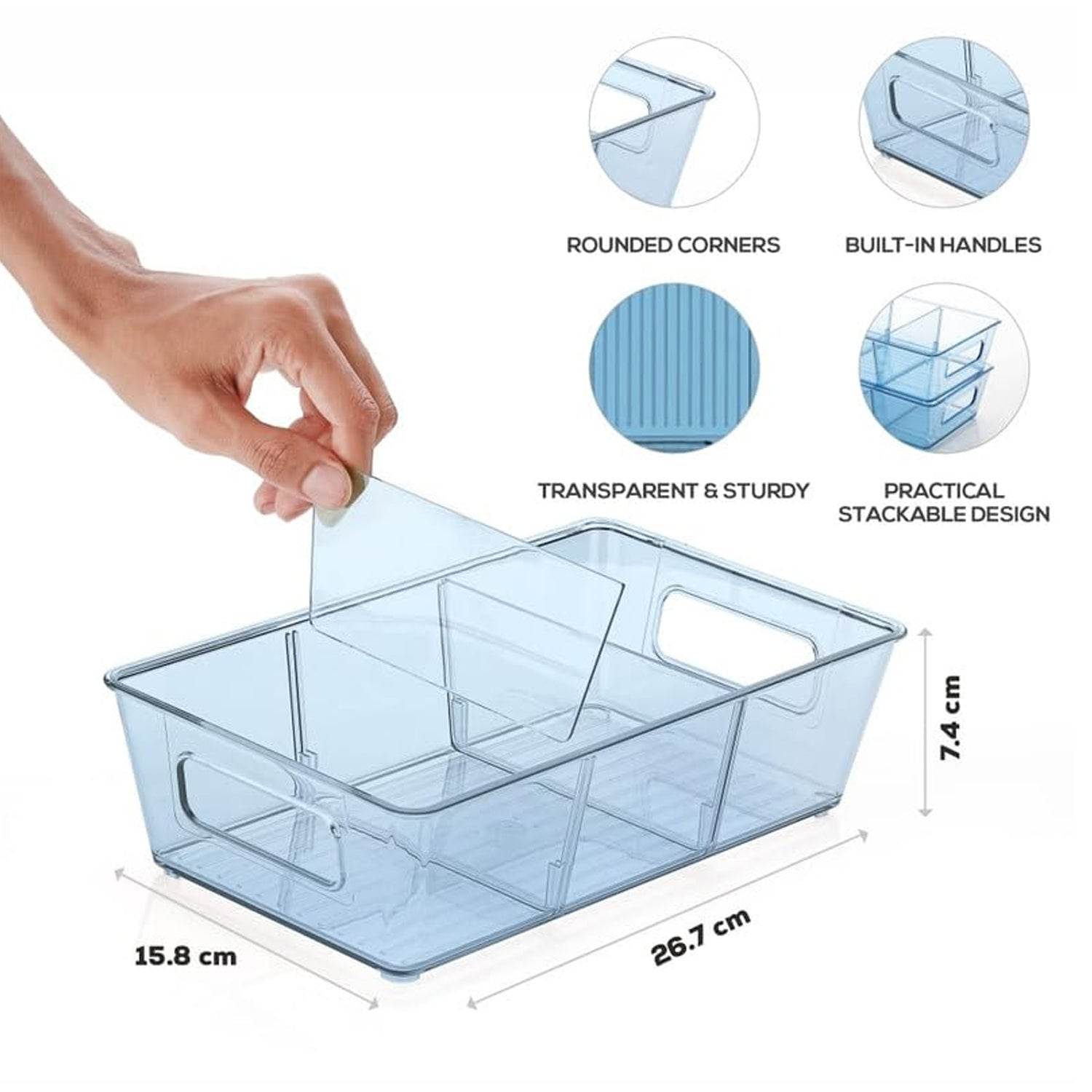 ROUNDED CORNERS

BUILT-IN HANDLES

TRANSPARENT & STURDY

PRACTICAL STACKABLE DESIGN

7.4 cm

15.8 cm

26.7 cm