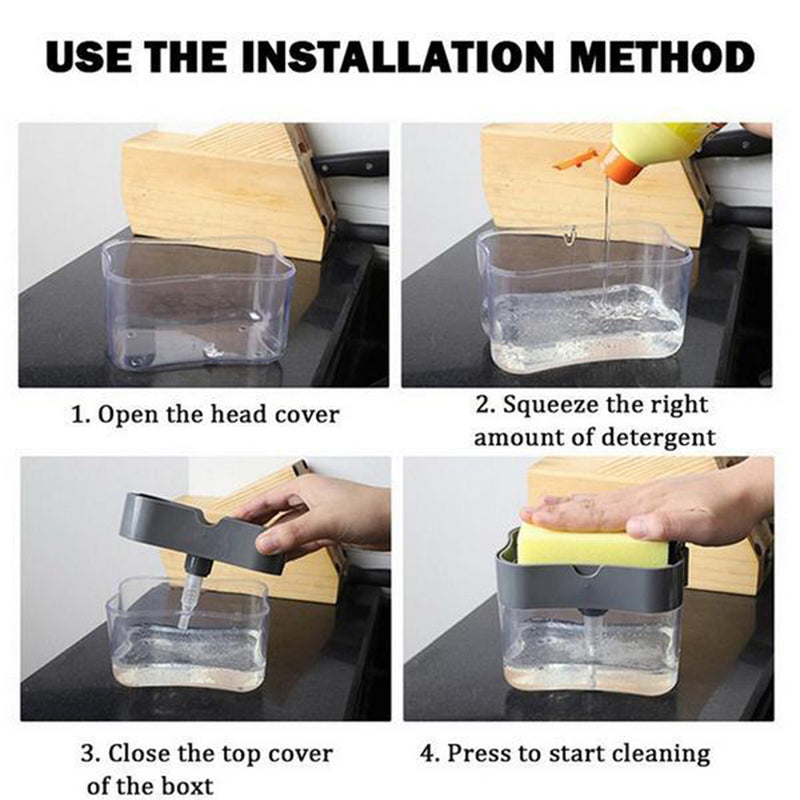 USE THE INSTALLATION METHOD

1. Open the head cover

2. Squeeze the right amount of detergent

3. Close the top cover of the boxt

4. Press to start cleaning