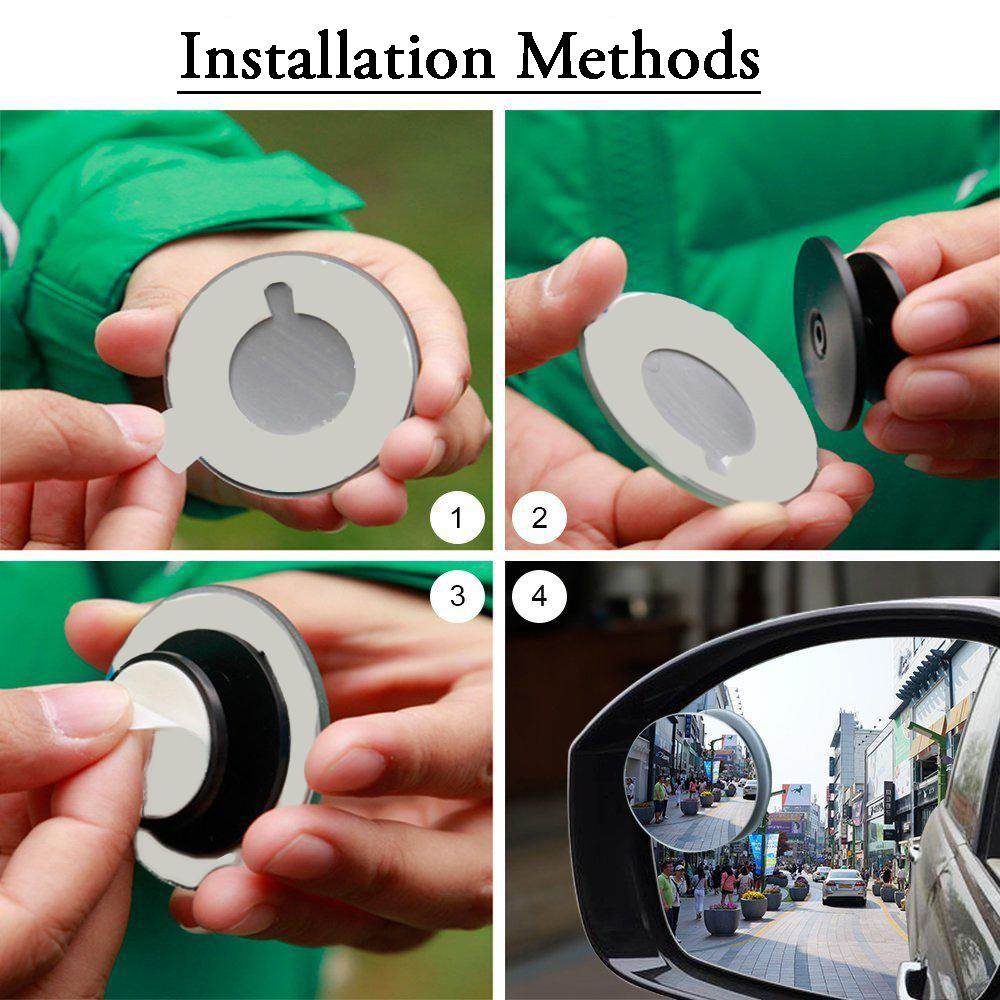 Installation Methods

1

2

3

4