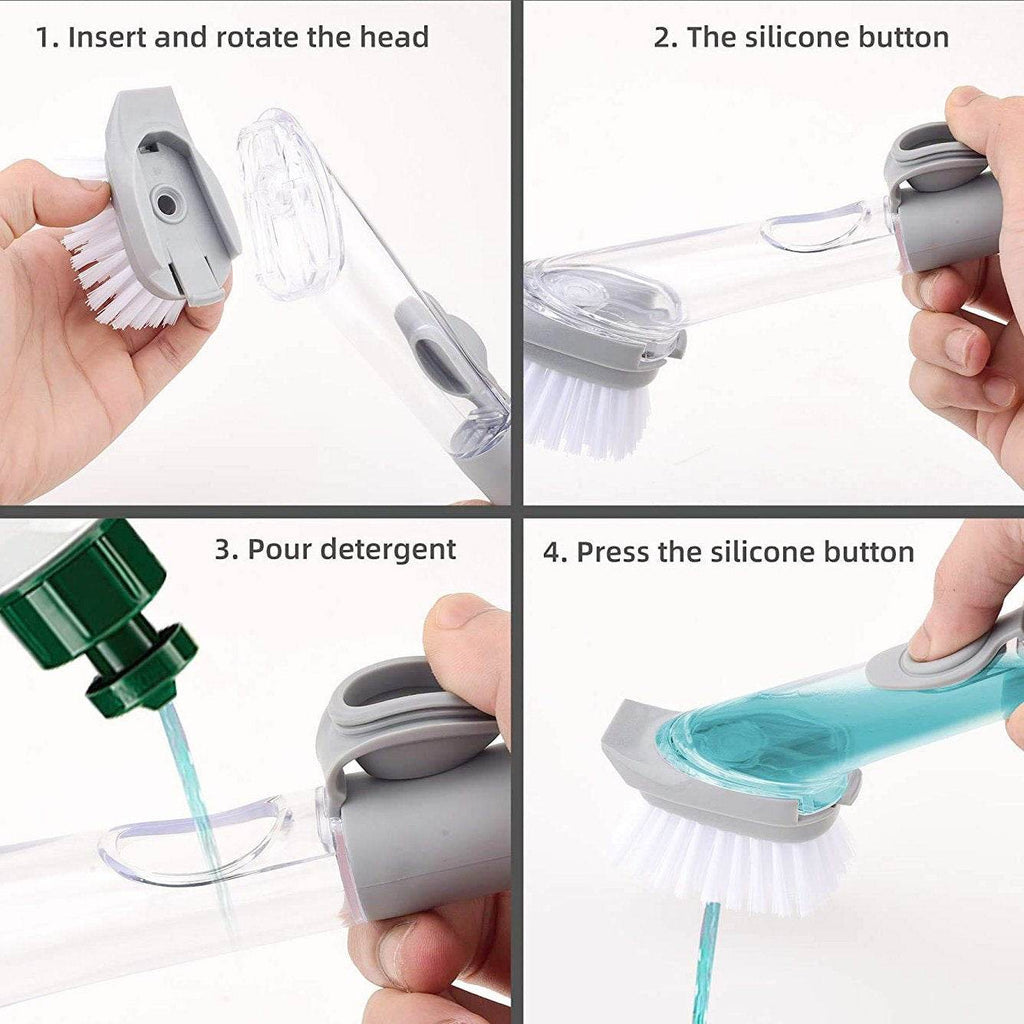 1. Insert and rotate the head

2. The silicone button

3. Pour detergent

4. Press the silicone button