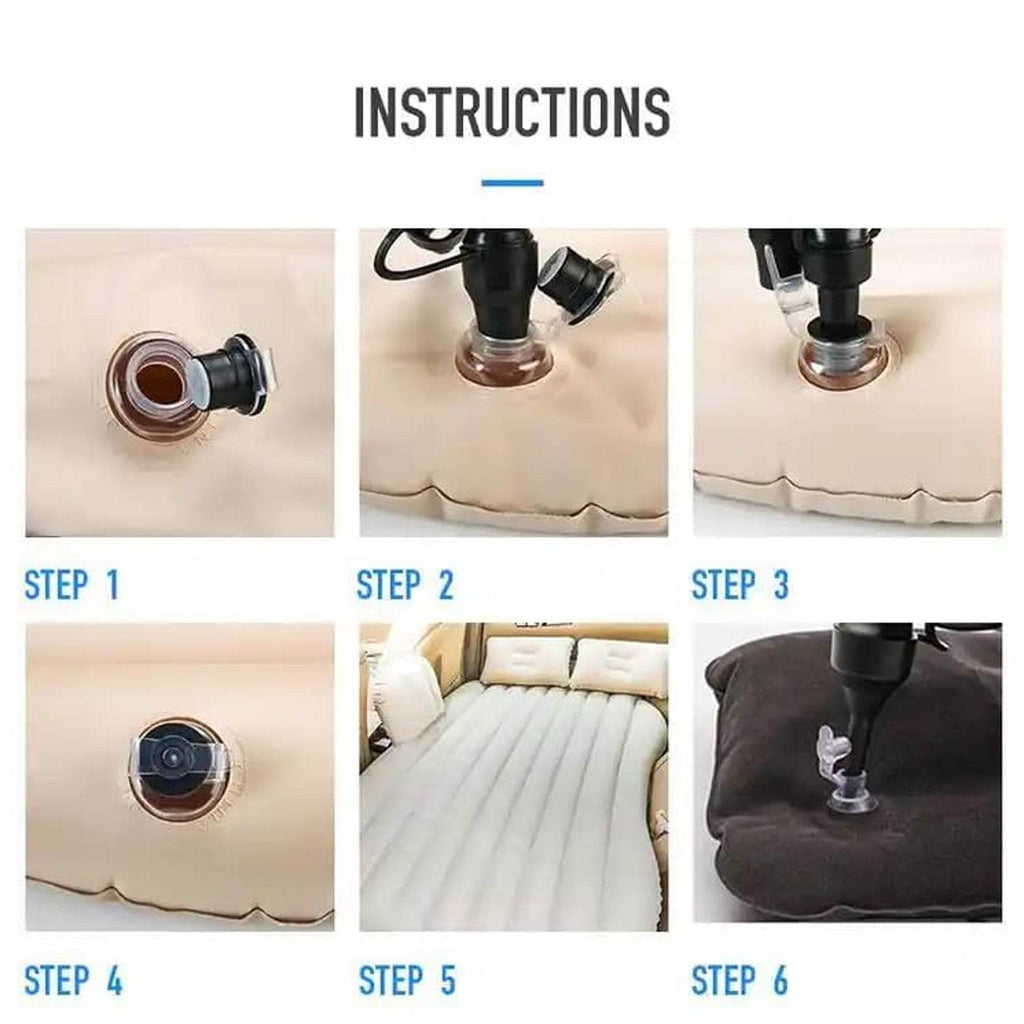 INSTRUCTIONS

STEP 1

STEP 2

STEP 3

STEP 4

STEP 5

STEP 6