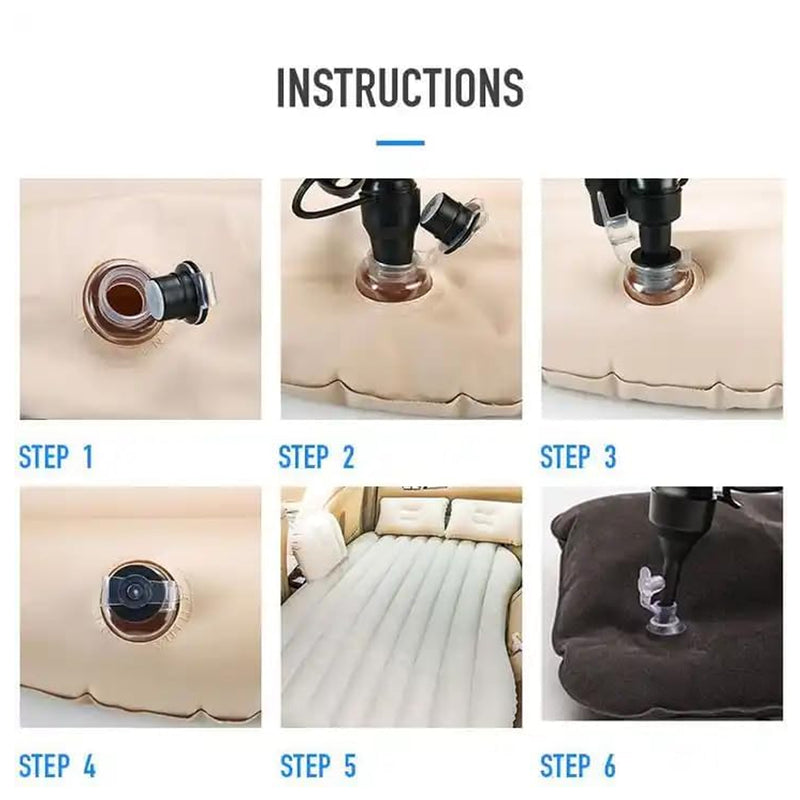 INSTRUCTIONS

STEP 1

STEP 2

STEP 3

STEP 4

STEP 5

STEP 6