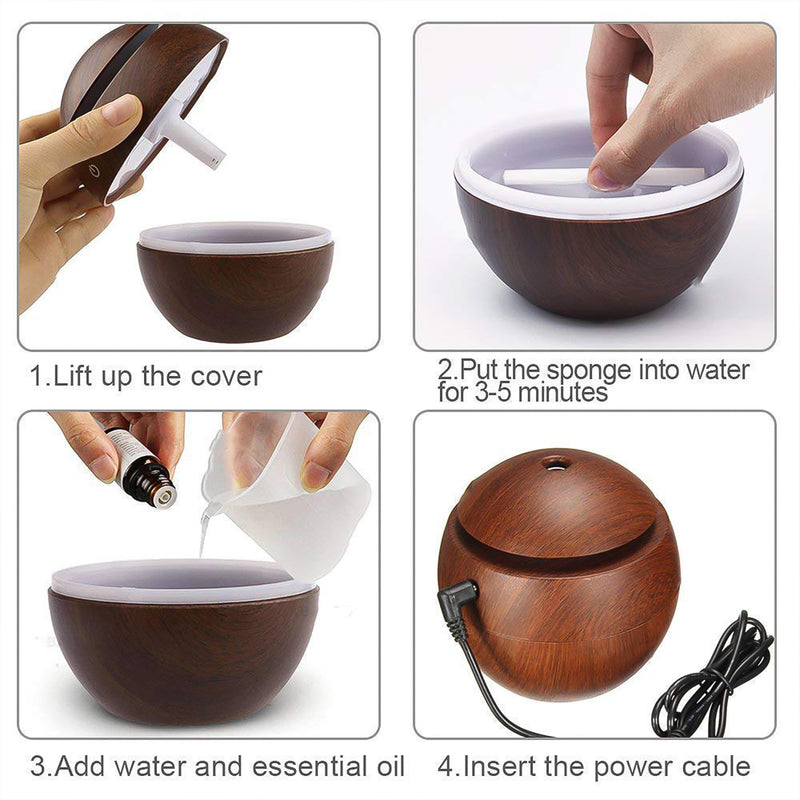 1.Lift up the cover

2.Put the sponge into water for 3-5 minutes

3.Add water and essential oil

4.Insert the power cable