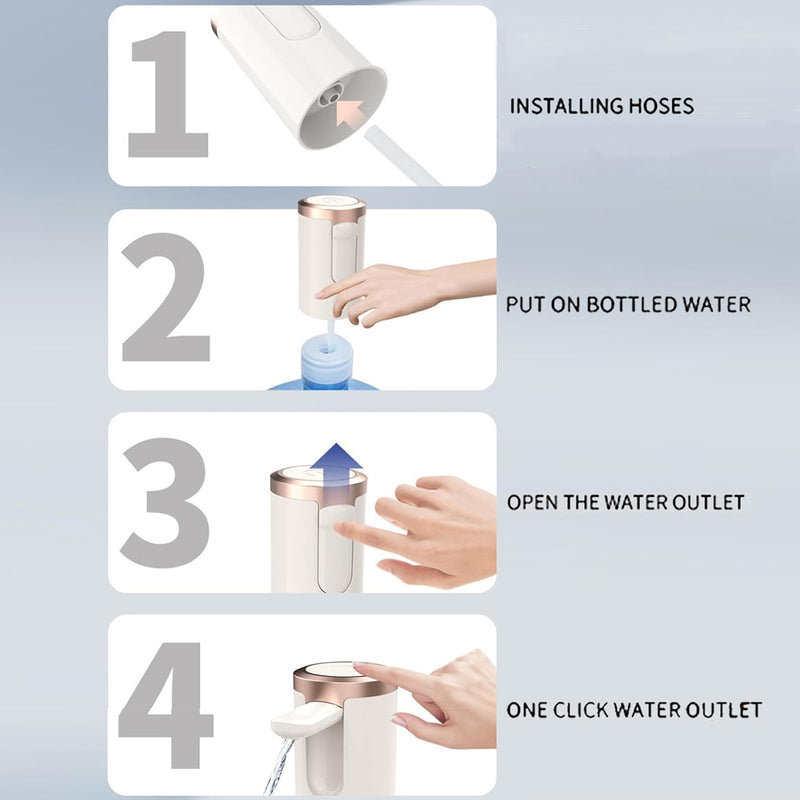 1

INSTALLING HOSES

2

PUT ON BOTTLED WATER

3

OPEN THE WATER OUTLET

4

ONE CLICK WATER OUTLET