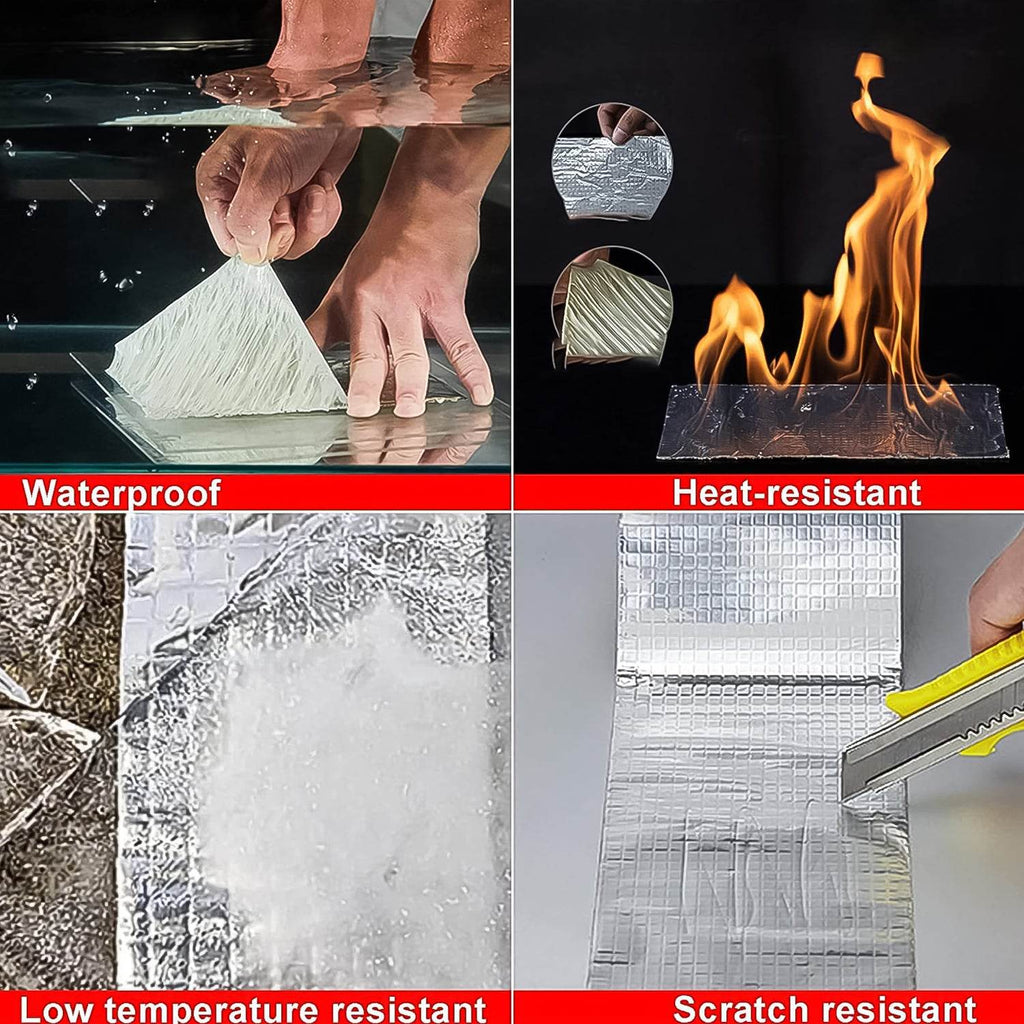 Waterproof

Heat-resistant

Low temperature resistant

Scratch resistant