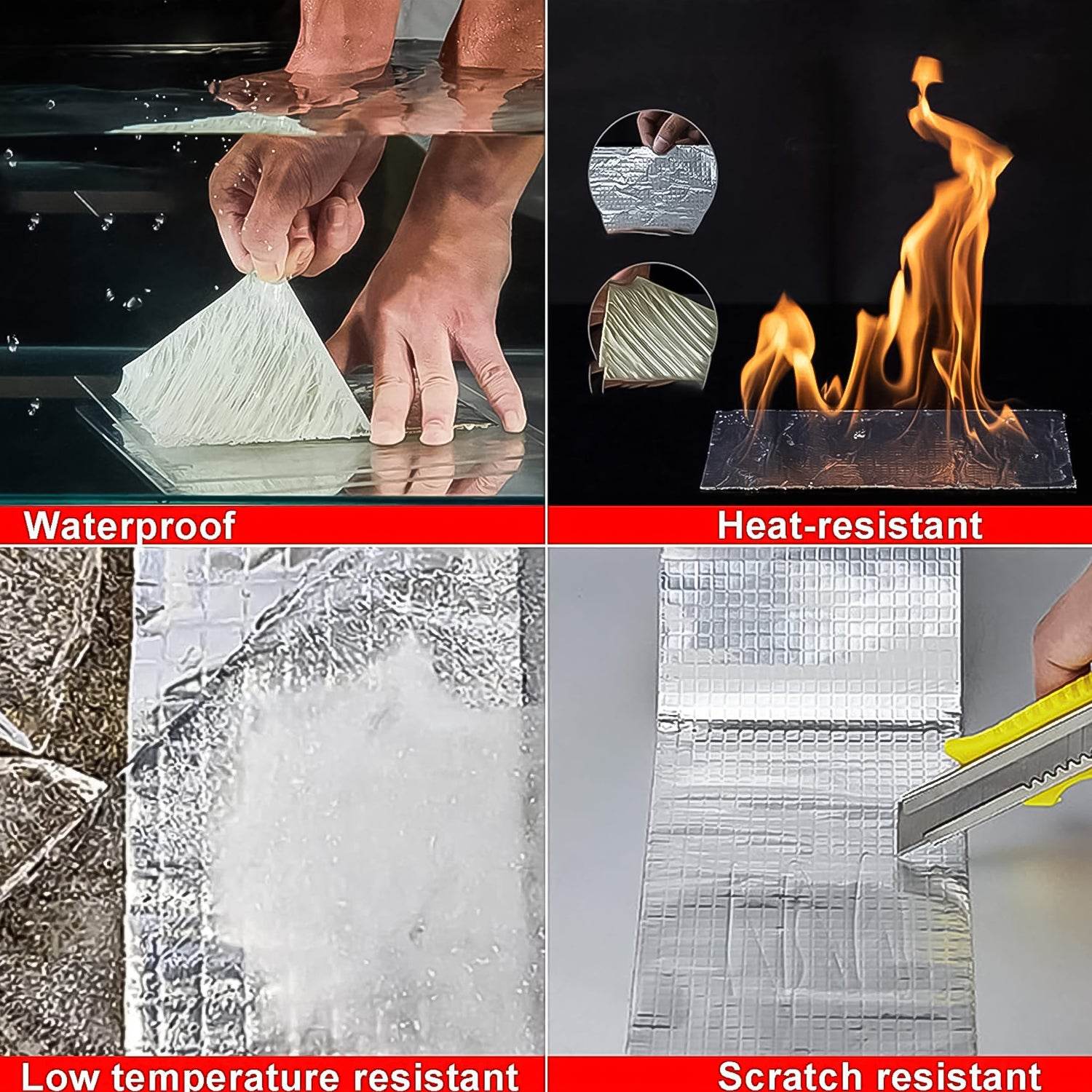 Waterproof

Heat-resistant

Low temperature resistant

Scratch resistant