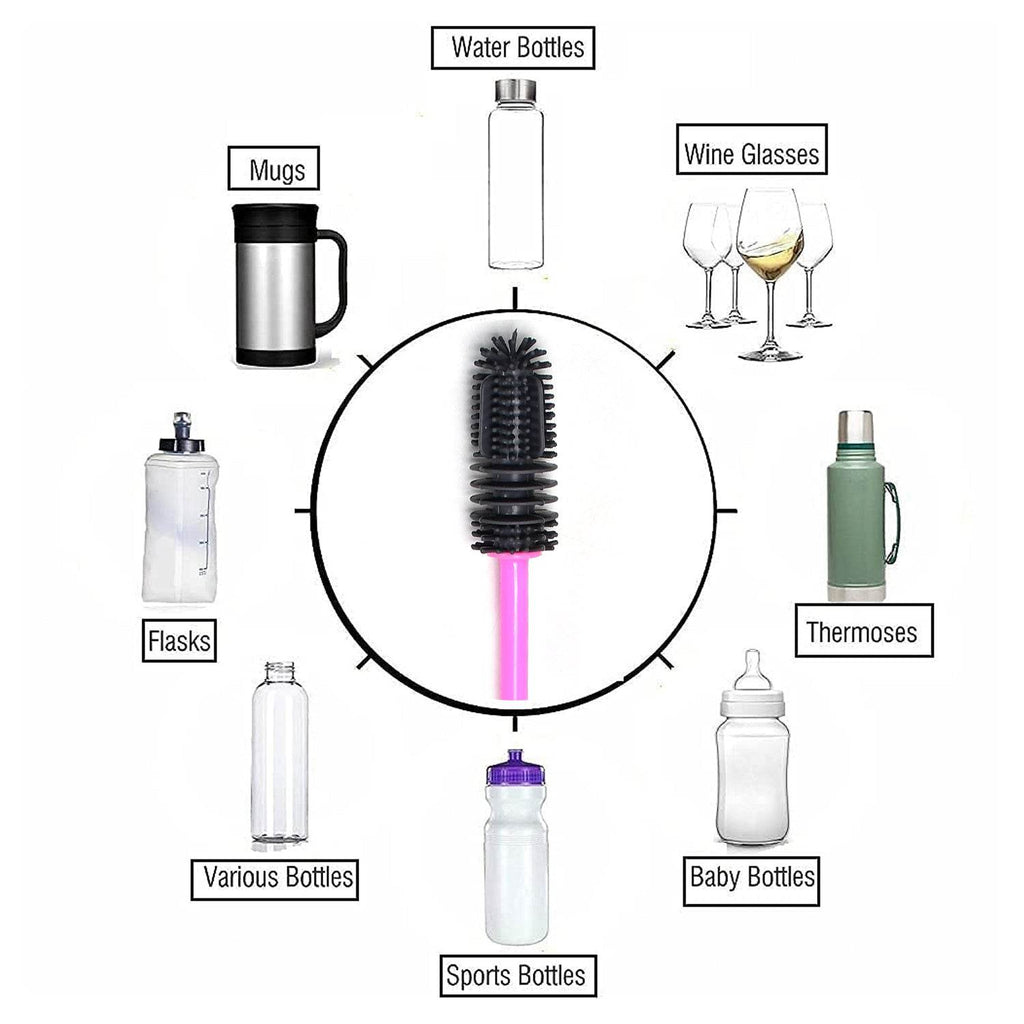 Water Bottles

Mugs

Wine Glasses

Flasks

Thermoses

Various Bottles

Baby Bottles

Sports Bottles