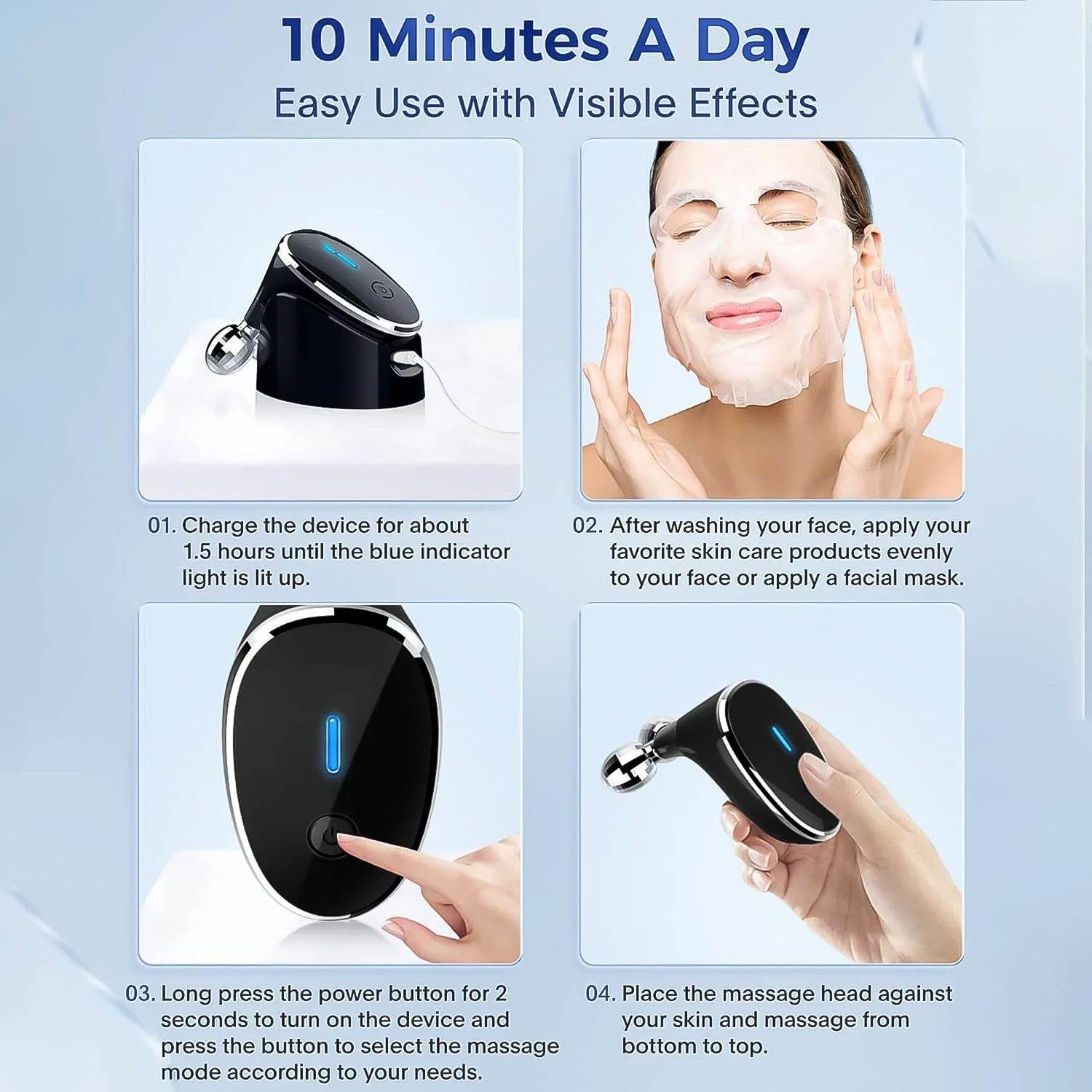 10 Minutes A Day
Easy Use with Visible Effects

01. Charge the device for about 1.5 hours until the blue indicator light is lit up.

02. After washing your face, apply your favorite skin care products evenly to your face or apply a facial mask.

03. Long press the power button for 2 seconds to turn on the device and press the button to select the massage mode according to your needs.

04. Place the massage head against your skin and massage from bottom to top.